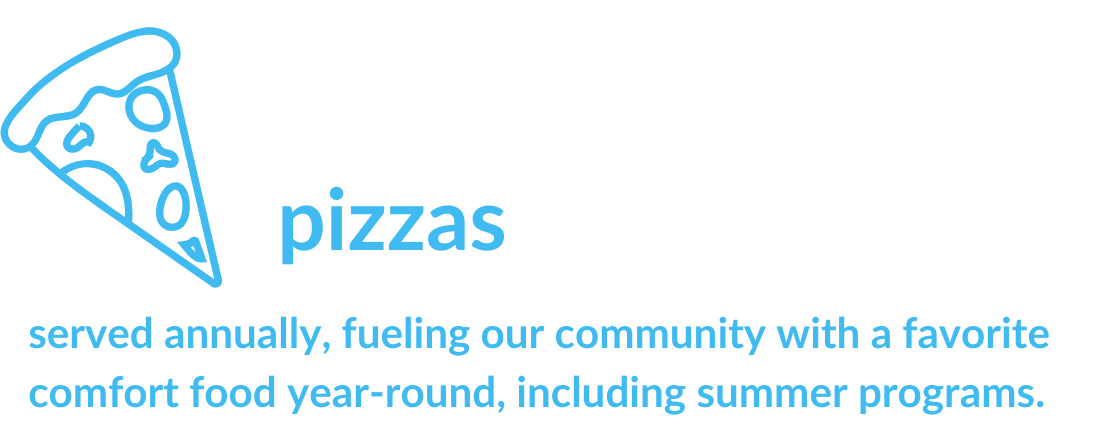 pizzas

served annually, fueling our community with a favorite comfort food year-round, including summer programs.