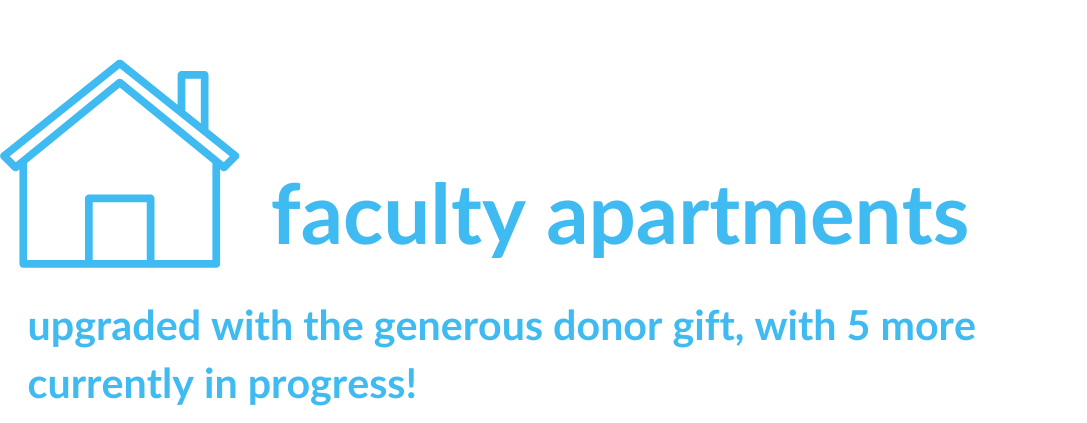 faculty apartments

upgraded with the generous donor gift, with 5 more currently in progress!