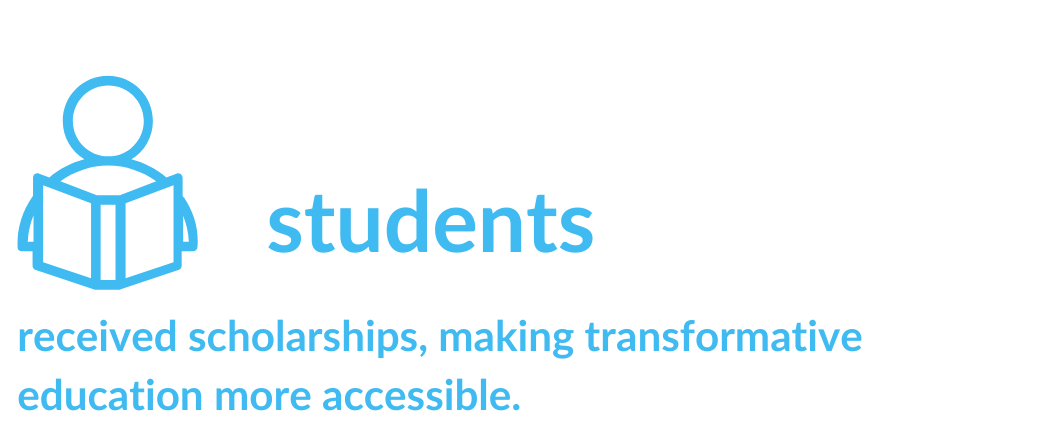 students

received scholarships, making transformative education more accessible.