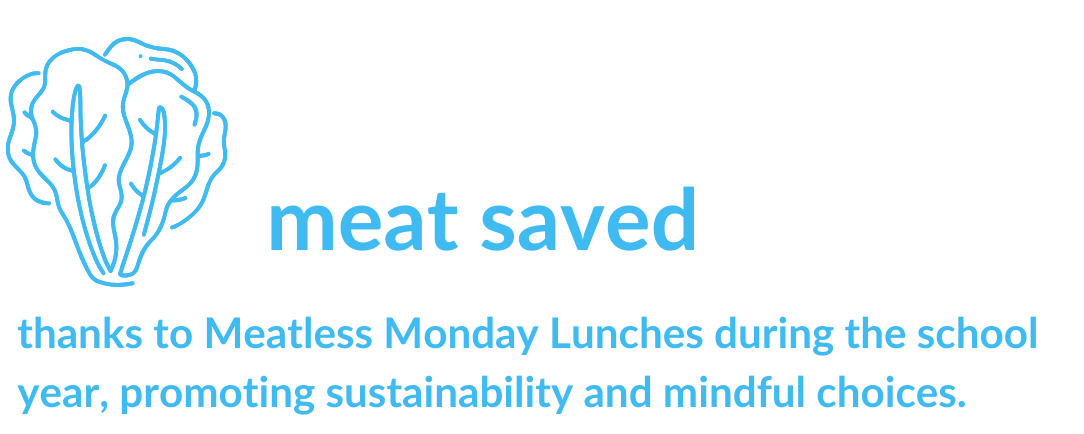 meat saved

thanks to Meatless Monday Lunches during the school year, promoting sustainability and mindful choices.