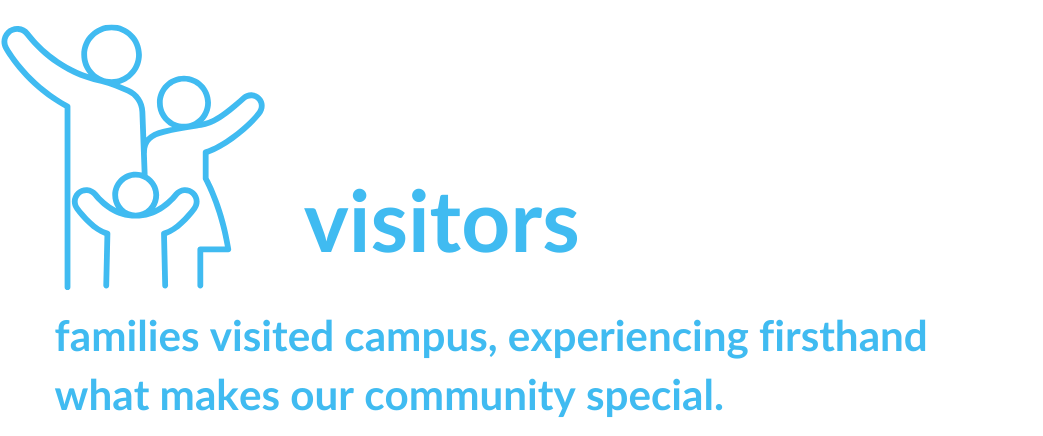 visitors

families visited campus, experiencing firsthand what makes our community special.