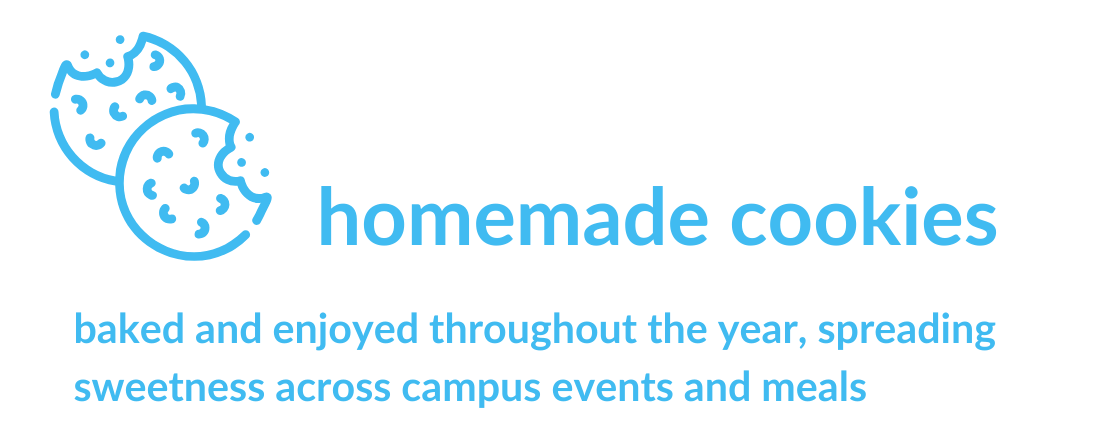 homemade cookies

baked and enjoyed throughout the year, spreading sweetness across campus events and meals